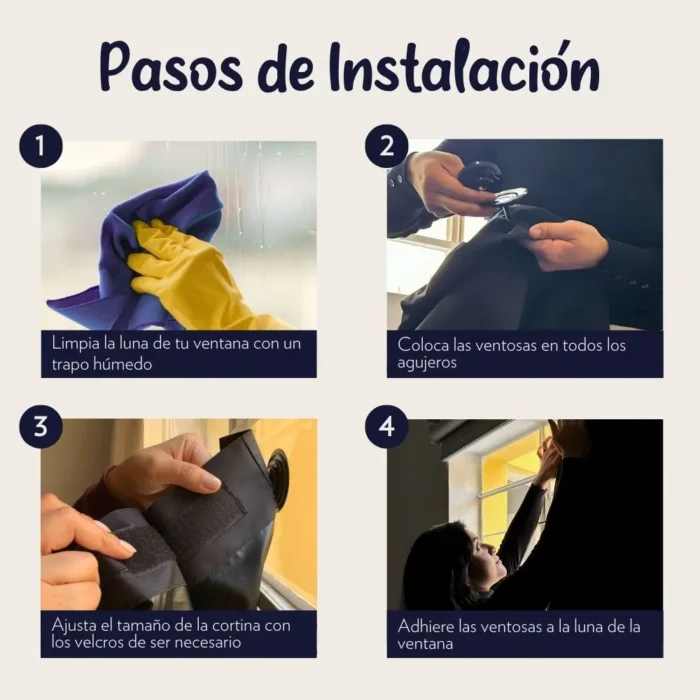 Pasos de Instalación

1

Limpia la luna de tu ventana con un trapo húmedo

2

Coloca las ventosas en todos los agujeros

3

Ajusta el tamaño de la cortina con los velcros de ser necesario

4

Adhiere las ventosas a la luna de la ventana